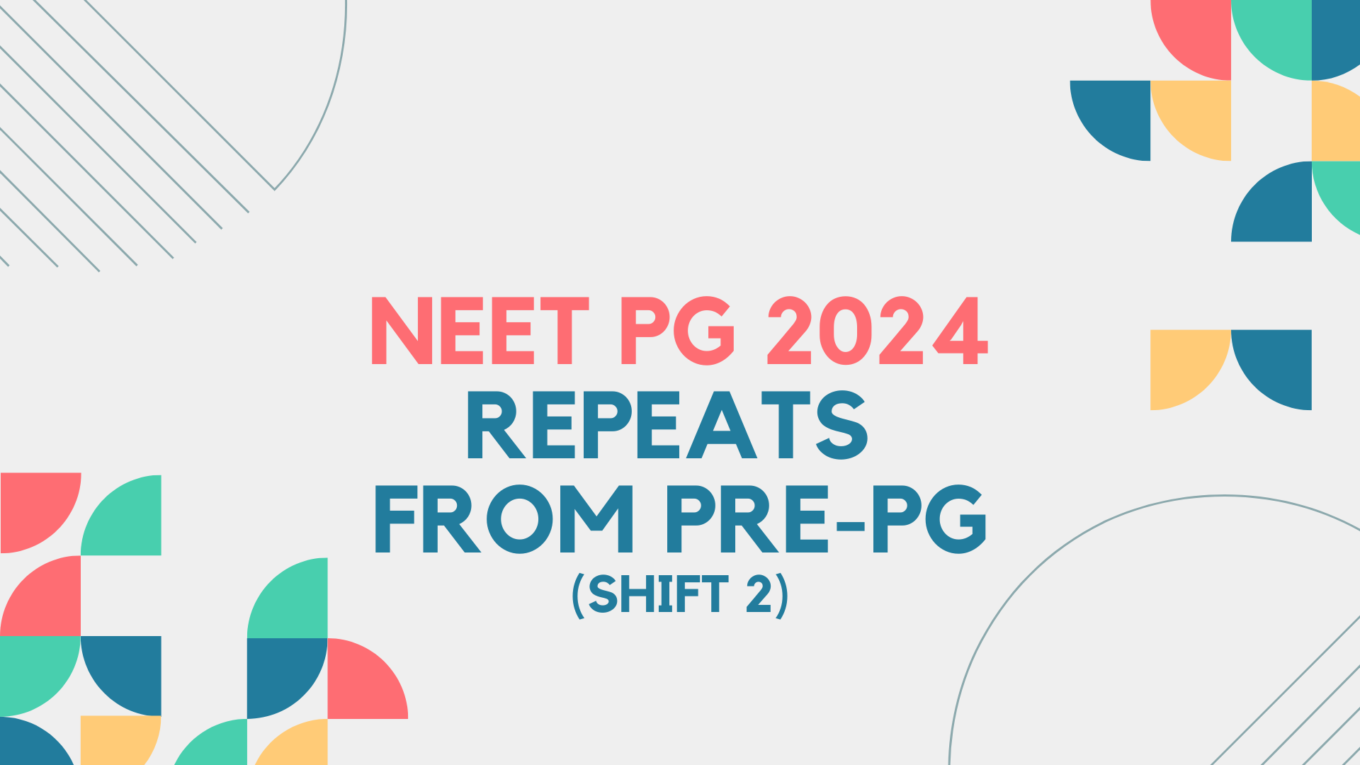 NEET PG 2024
REPEATS
FROM PRE-PG
(SHIFT 2)